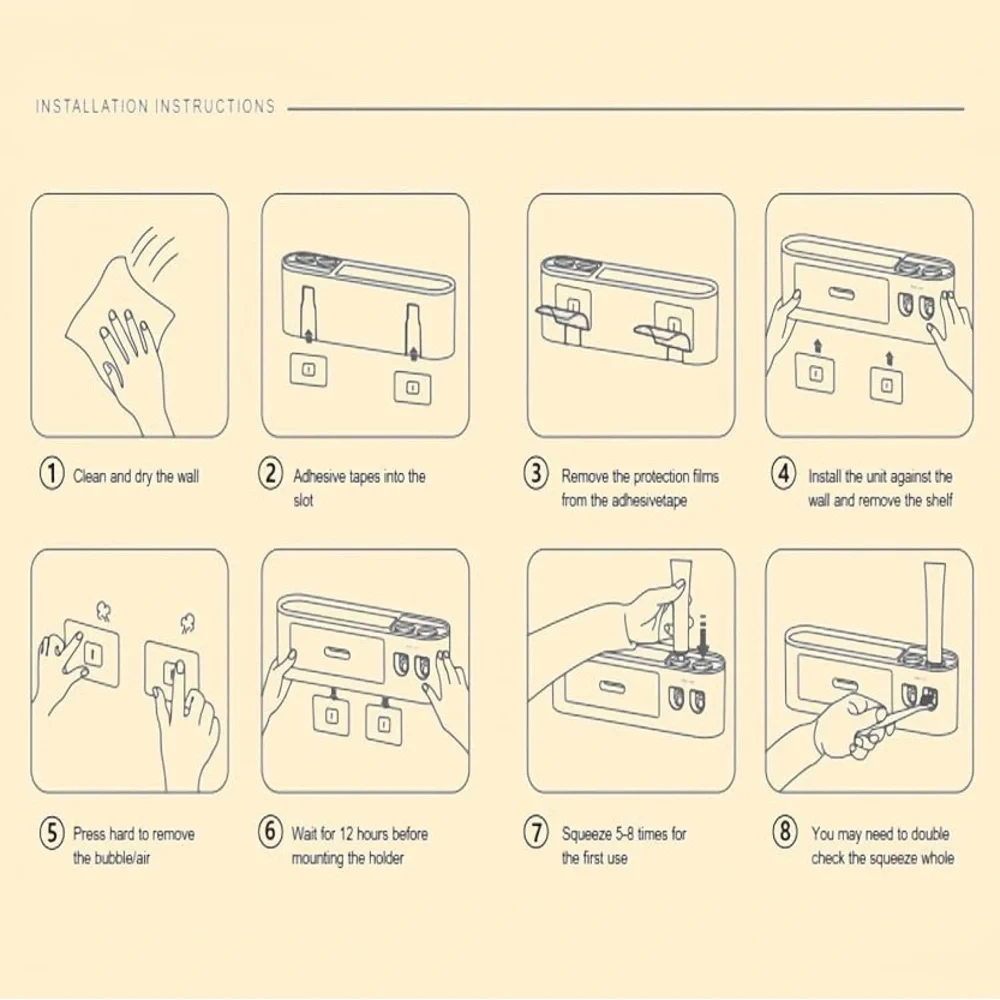 INSTALLATION INSTRUCTIONS

1 Clean and dry the wall

2 Adhesive tapes into the slot

3 Remove the protection films from the adhesivetape

4 Install the unit against the wall and remove the shelf

5 Press hard to remove the bubble/air

6 Wait for 12 hours before mounting the holder

7 Squeeze 5-8 times for the first use

8 You may need to double check the squeeze whole